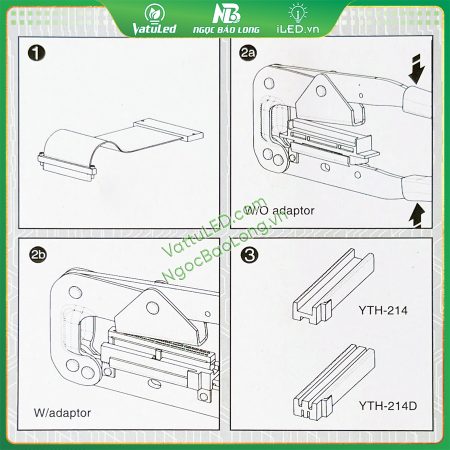 VatuLed
NB
NGỌC BẢO LONG
iLED.vn

1

2a

W/O adaptor

VattuLED.com
NgocBaoLong.vn

2b

W/adaptor

3

YTH-214

YTH-214D